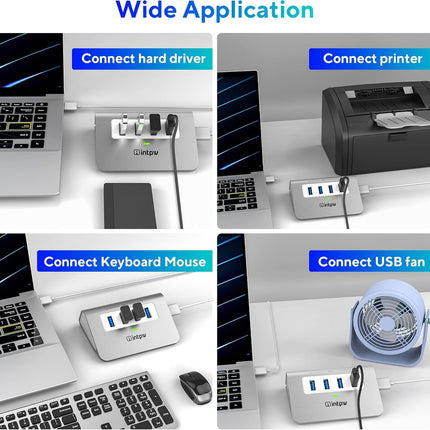 Wide Application

Connect hard driver

intpw

Connect printer

intpw

Connect Keyboard Mouse

intpw

Connect USB fan

intpw